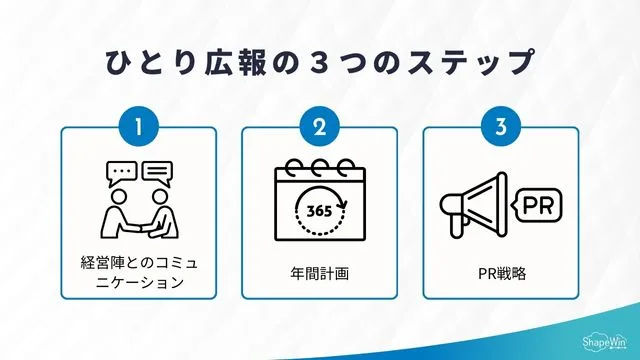 ひとり広報の３つのステップ

1

経営陣とのコミュニケーション

2

365

年間計画

3

PR

PR戦略

ShapeWin